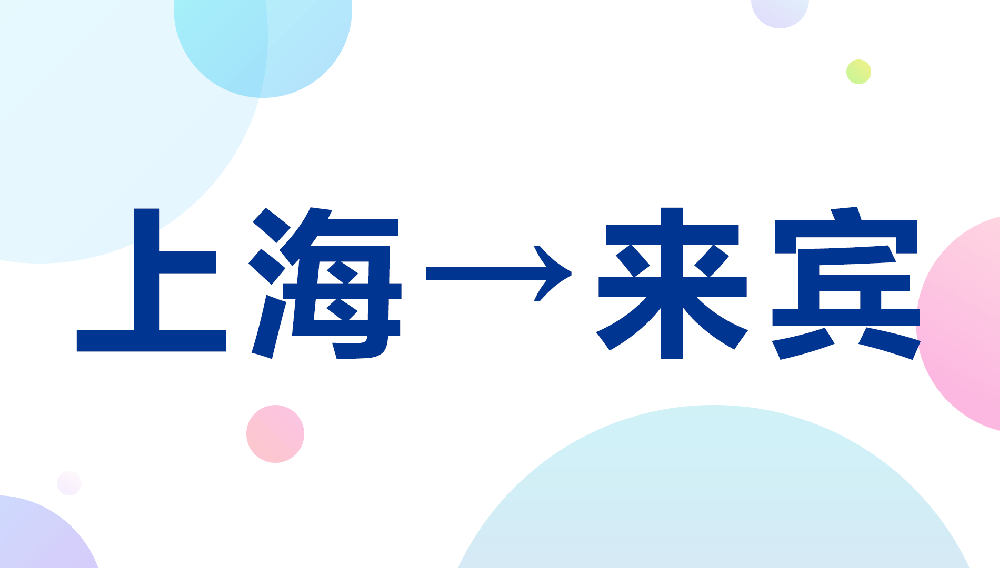 上海→来宾