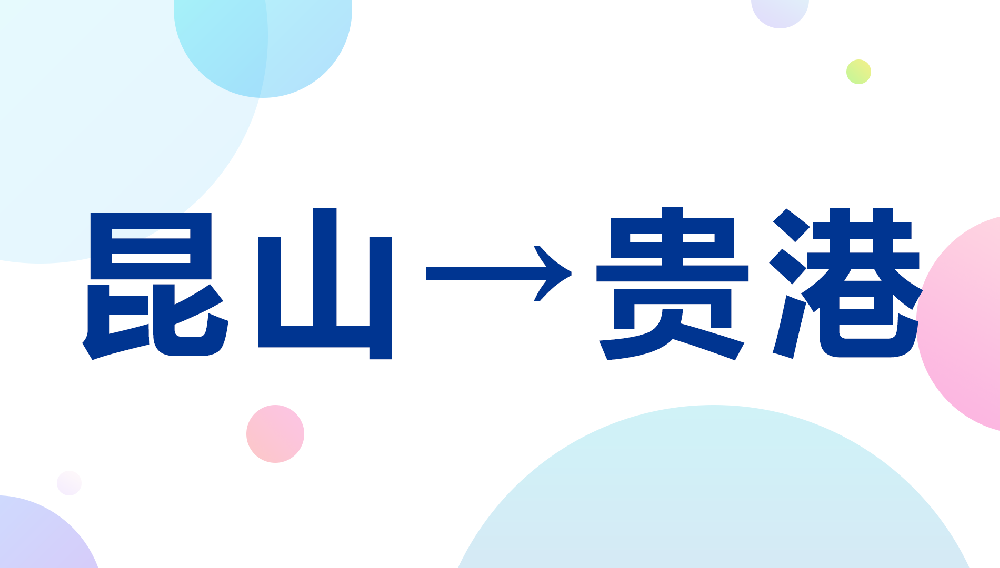 昆山→贵港