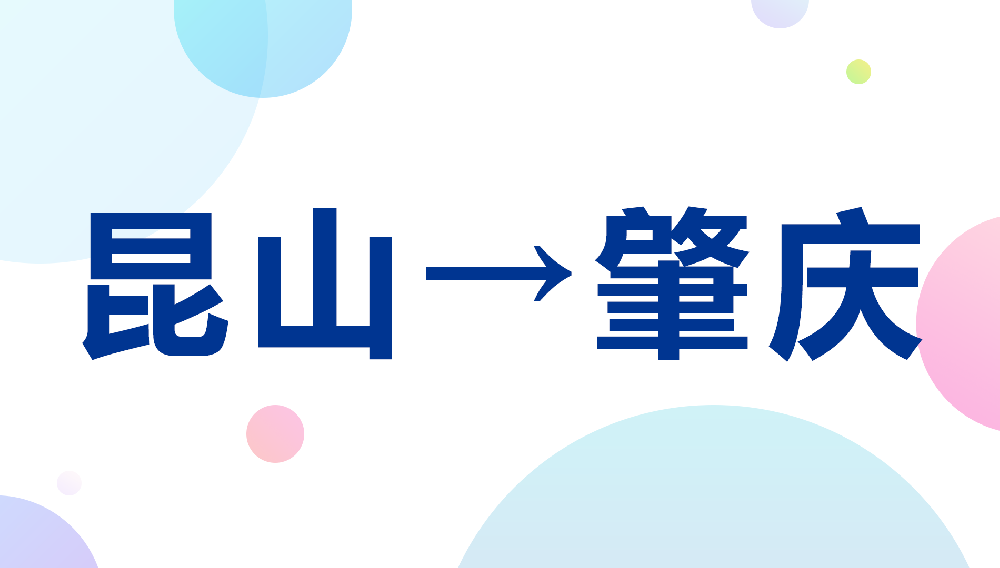 昆山→肇庆