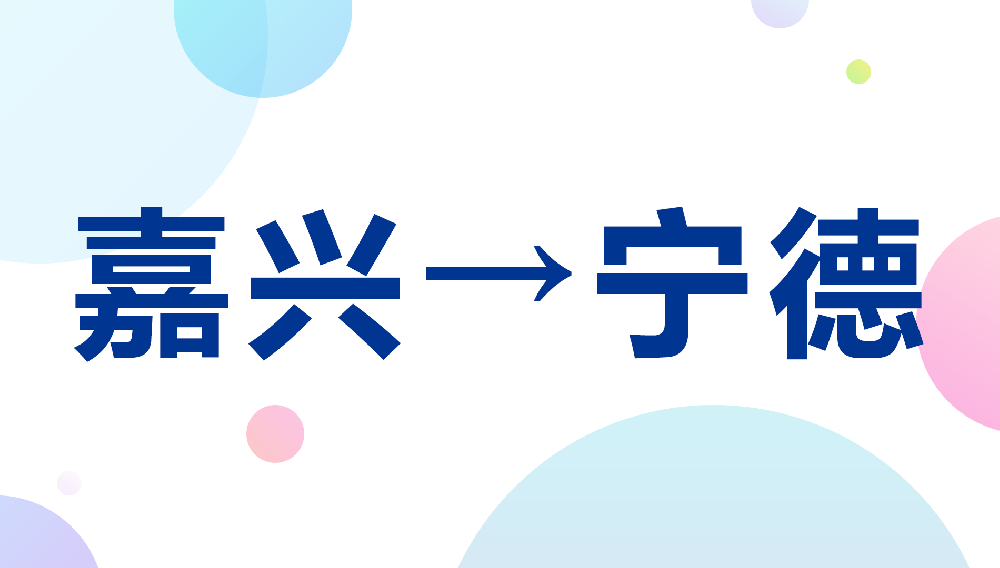 嘉兴→宁德