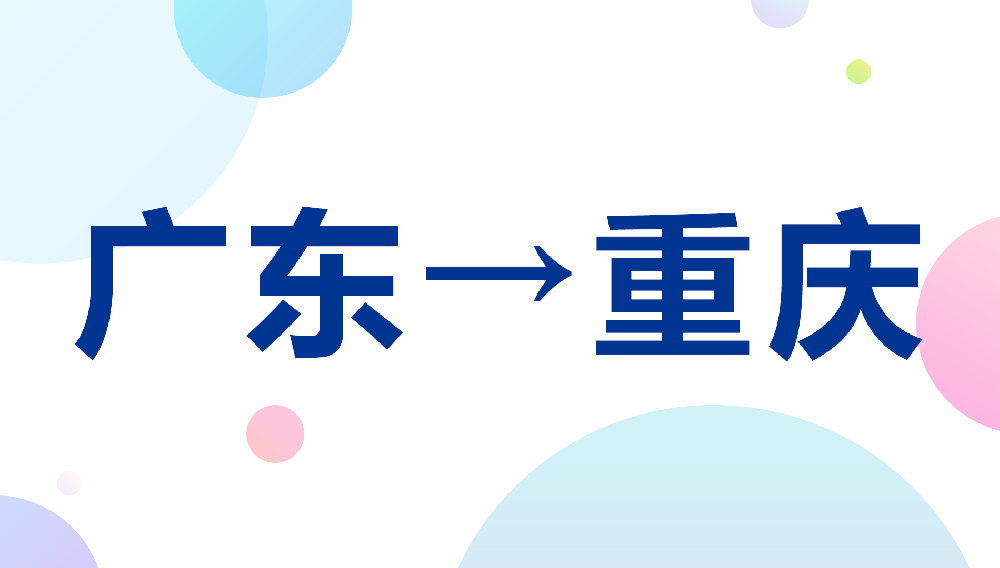 广东→重庆