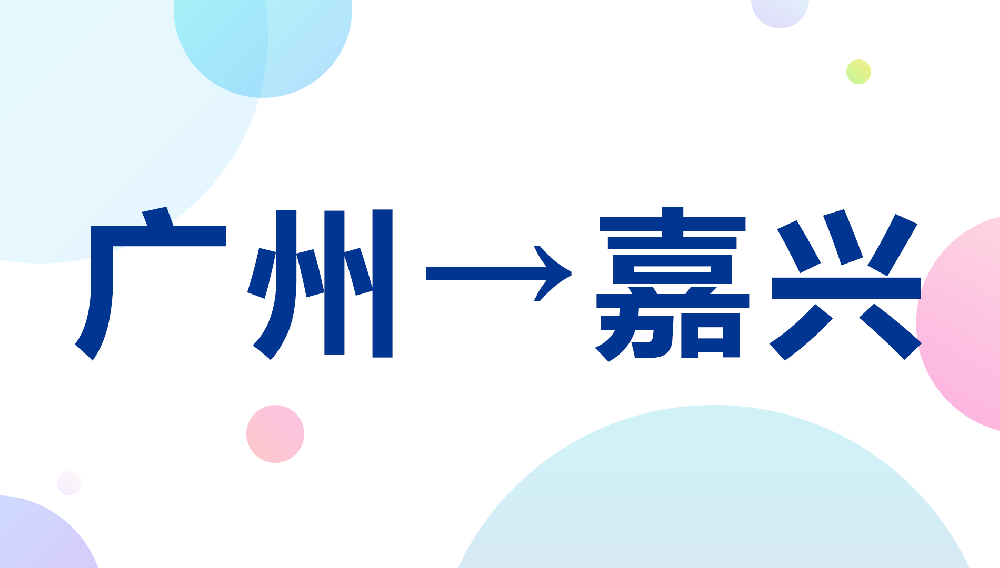 广州→嘉兴