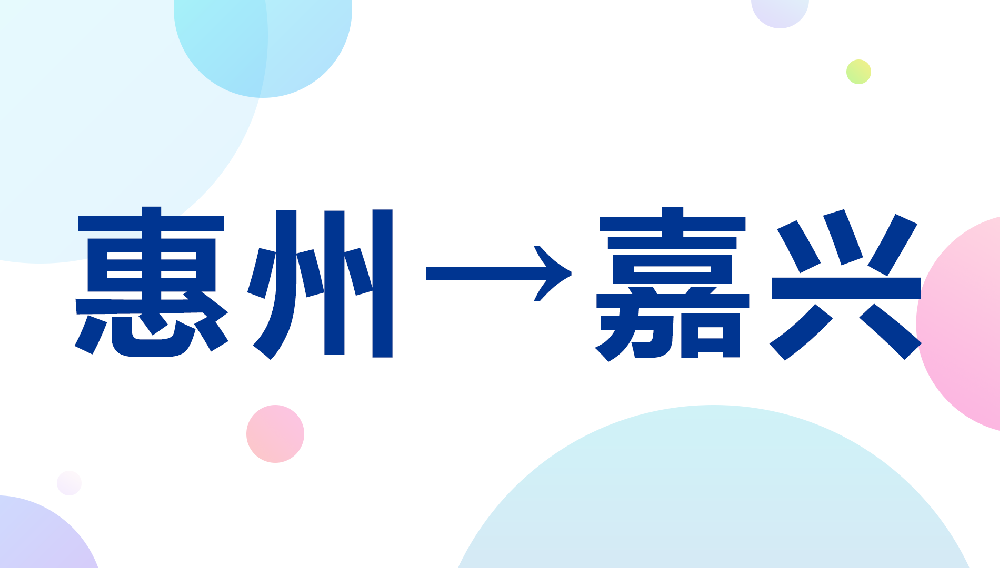 惠州→嘉兴