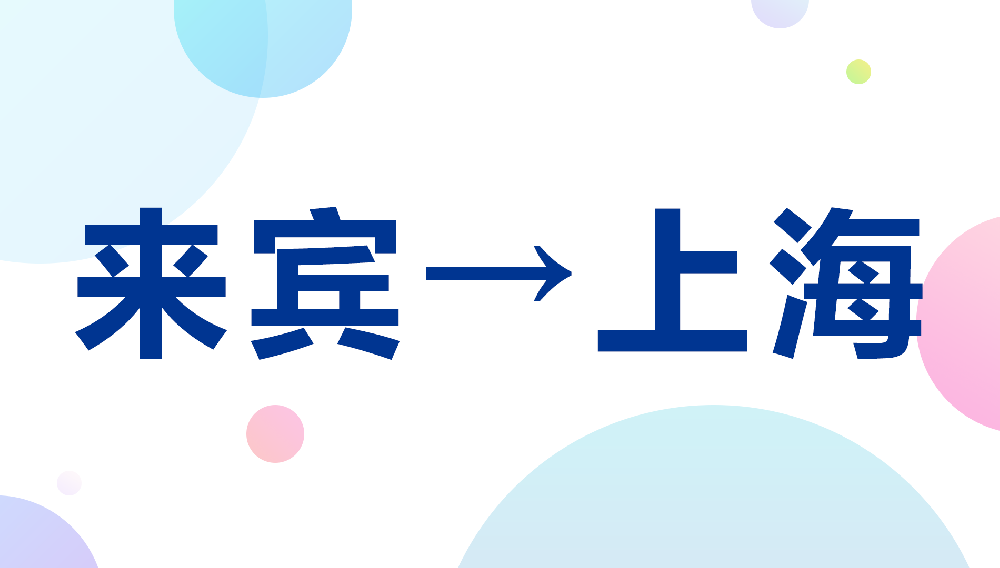 来宾→上海