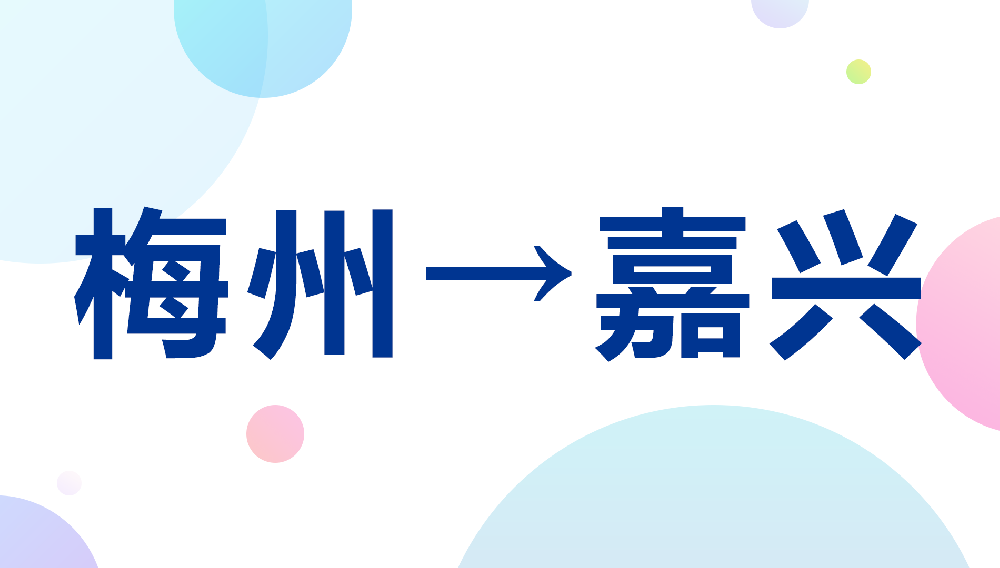 梅州→嘉兴